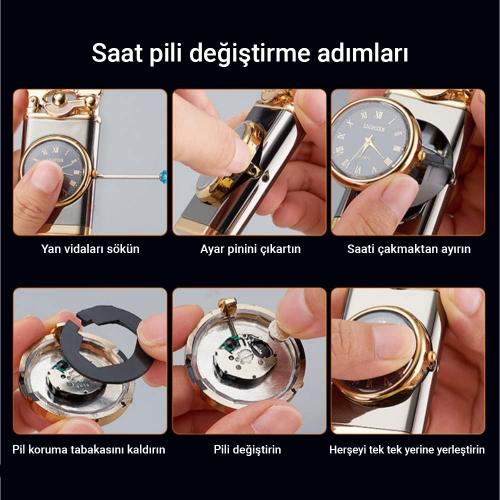 Saat pili değiştirme adımları

Yan vidaları sökün

Ayar pinini çıkartın

Saati çakmaktan ayırın

Pil koruma tabakasını kaldırın

Pili değiştirin

Herşeyi tek tek yerine yerleştirin